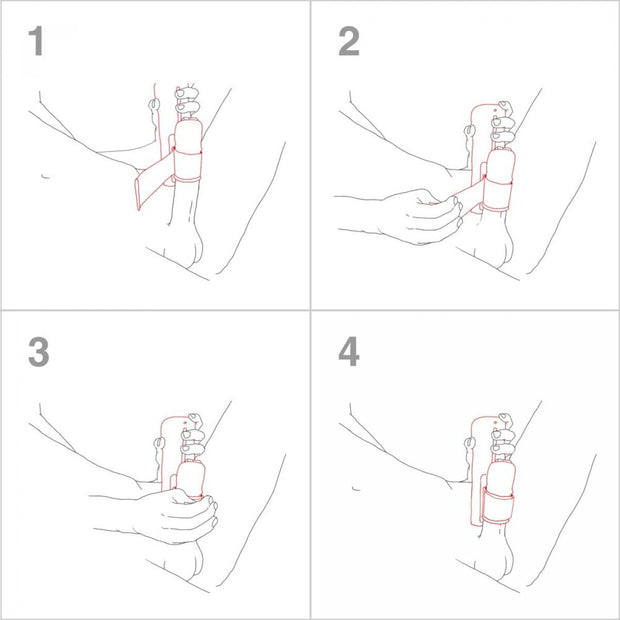 1

2

3

4