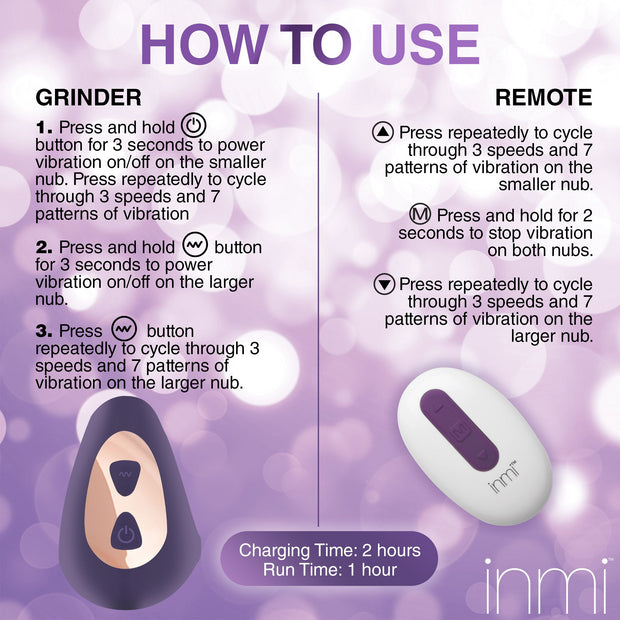 HOW TO USE

GRINDER

1. Press and hold button for 3 seconds to power vibration on/off on the smaller nub. Press repeatedly to cycle through 3 speeds and 7 patterns of vibration

2. Press and hold button for 3 seconds to power vibration on/off on the larger nub.

3. Press button repeatedly to cycle through 3 speeds and 7 patterns of vibration on the larger nub.

REMOTE

Press repeatedly to cycle through 3 speeds and 7 patterns of vibration on the smaller nub.

M Press and hold for 2 seconds to stop vibration on both nubs.

Press repeatedly to cycle through 3 speeds and 7 patterns of vibration on the larger nub.

M

inmi™

Charging Time: 2 hours
Run Time: 1 hour

inmi™