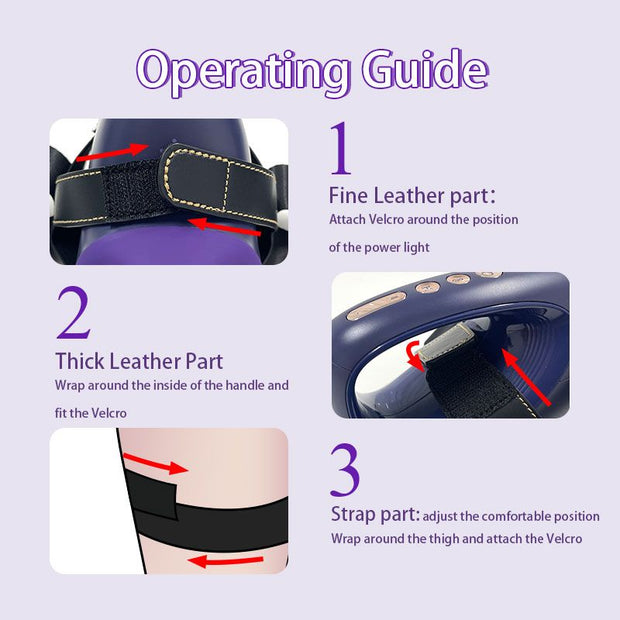 Operating Guide

1

Fine Leather part:

Attach Velcro around the position

of the power light

2

Thick Leather Part

Wrap around the inside of the handle and

fit the Velcro

3

Strap part: adjust the comfortable position

Wrap around the thigh and attach the Velcro