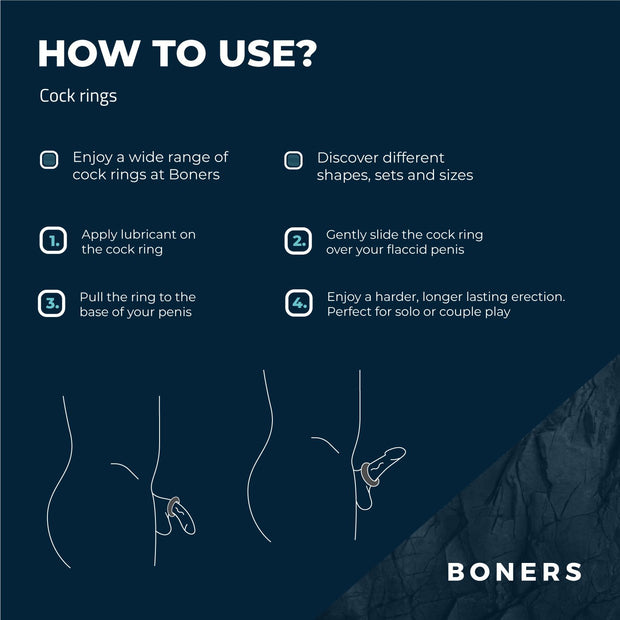 HOW TO USE?

Cock rings

Enjoy a wide range of cock rings at Boners

Discover different shapes, sets and sizes

1. Apply lubricant on the cock ring

2. Gently slide the cock ring over your flaccid penis

3. Pull the ring to the base of your penis

4. Enjoy a harder, longer lasting erection. Perfect for solo or couple play

BONERS