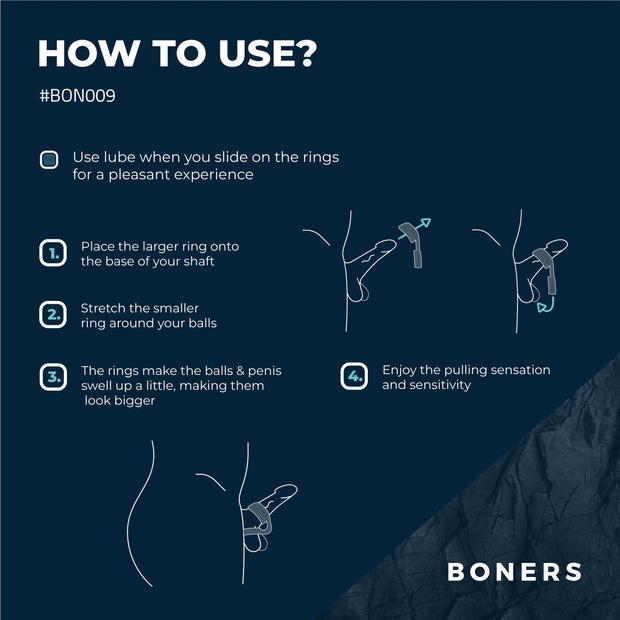 HOW TO USE?

#BON009

Use lube when you slide on the rings for a pleasant experience

1. Place the larger ring onto the base of your shaft

2. Stretch the smaller ring around your balls

3. The rings make the balls & penis swell up a little, making them look bigger

4. Enjoy the pulling sensation and sensitivity

BONERS