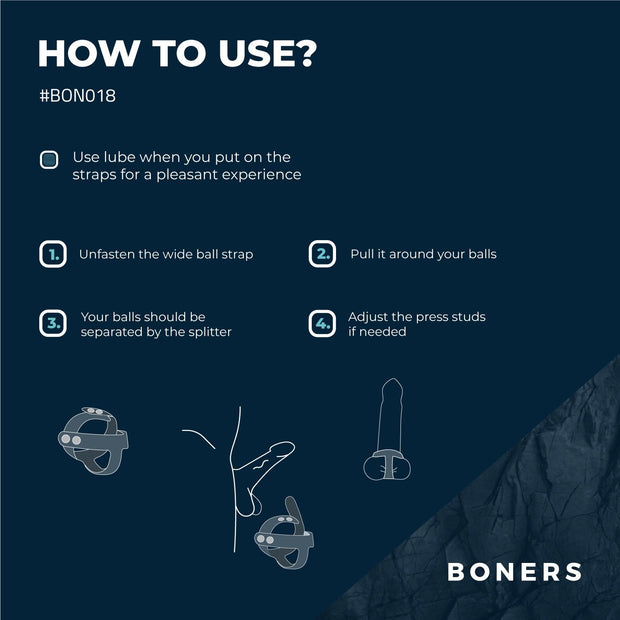 HOW TO USE?

#BON018

Use lube when you put on the straps for a pleasant experience

1. Unfasten the wide ball strap

2. Pull it around your balls

3. Your balls should be separated by the splitter

4. Adjust the press studs if needed

BONERS