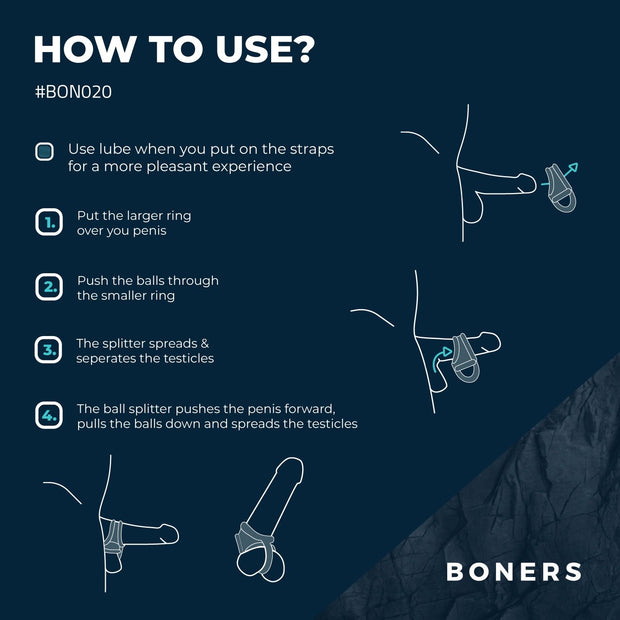 HOW TO USE?

#BON020

Use lube when you put on the straps for a more pleasant experience

1. Put the larger ring over you penis

2. Push the balls through the smaller ring

3. The splitter spreads & seperates the testicles

4. The ball splitter pushes the penis forward, pulls the balls down and spreads the testicles

BONERS