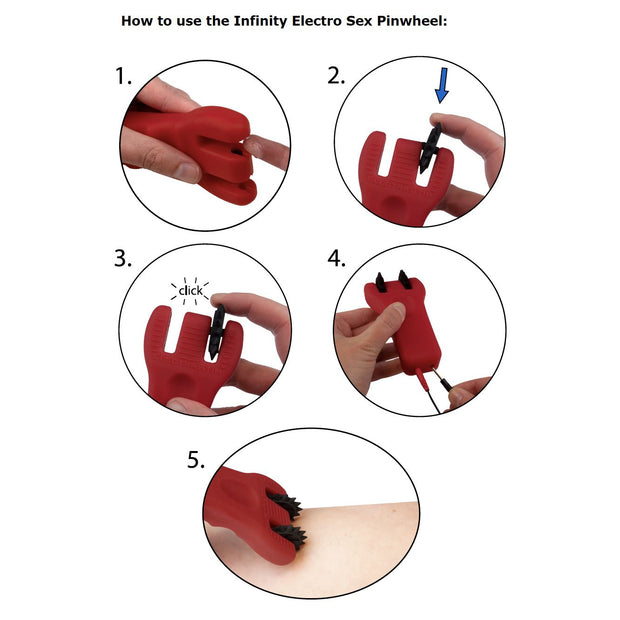 How to use the Infinity Electro Sex Pinwheel:

1.

2.

3.

click

4.

5.