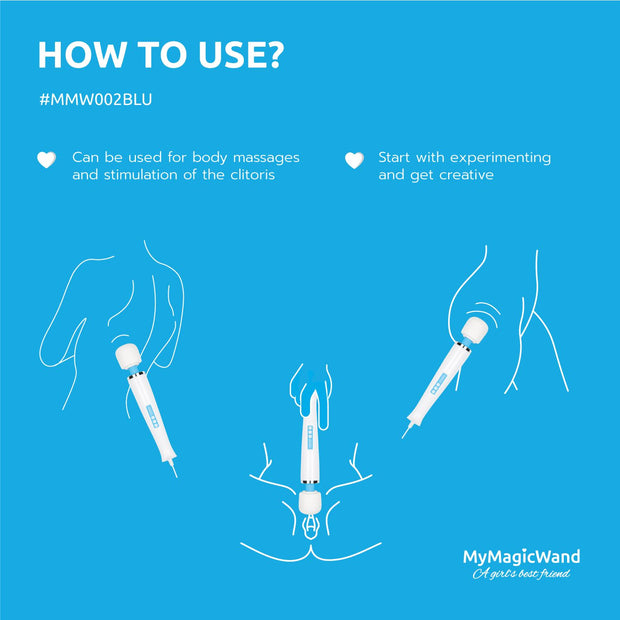 HOW TO USE?

#MMW002BLU

Can be used for body massages and stimulation of the clitoris

Start with experimenting and get creative

MyMagicWand
A girl's best friend