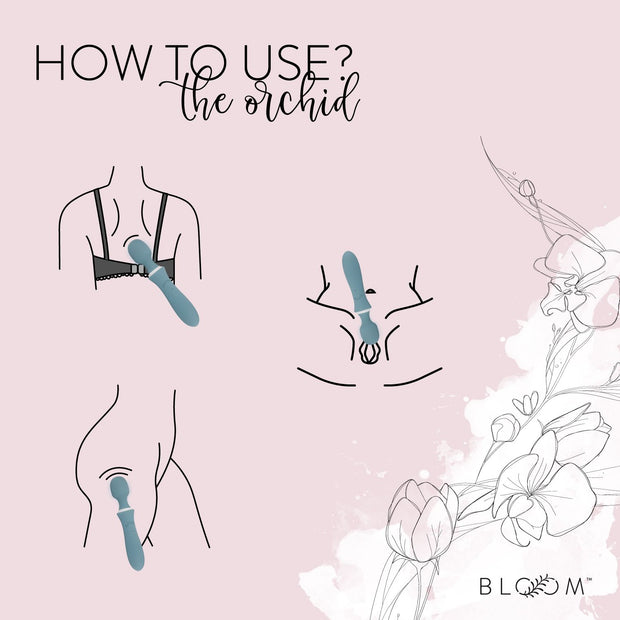 HOW TO USE?
the orchid

BLOOM™